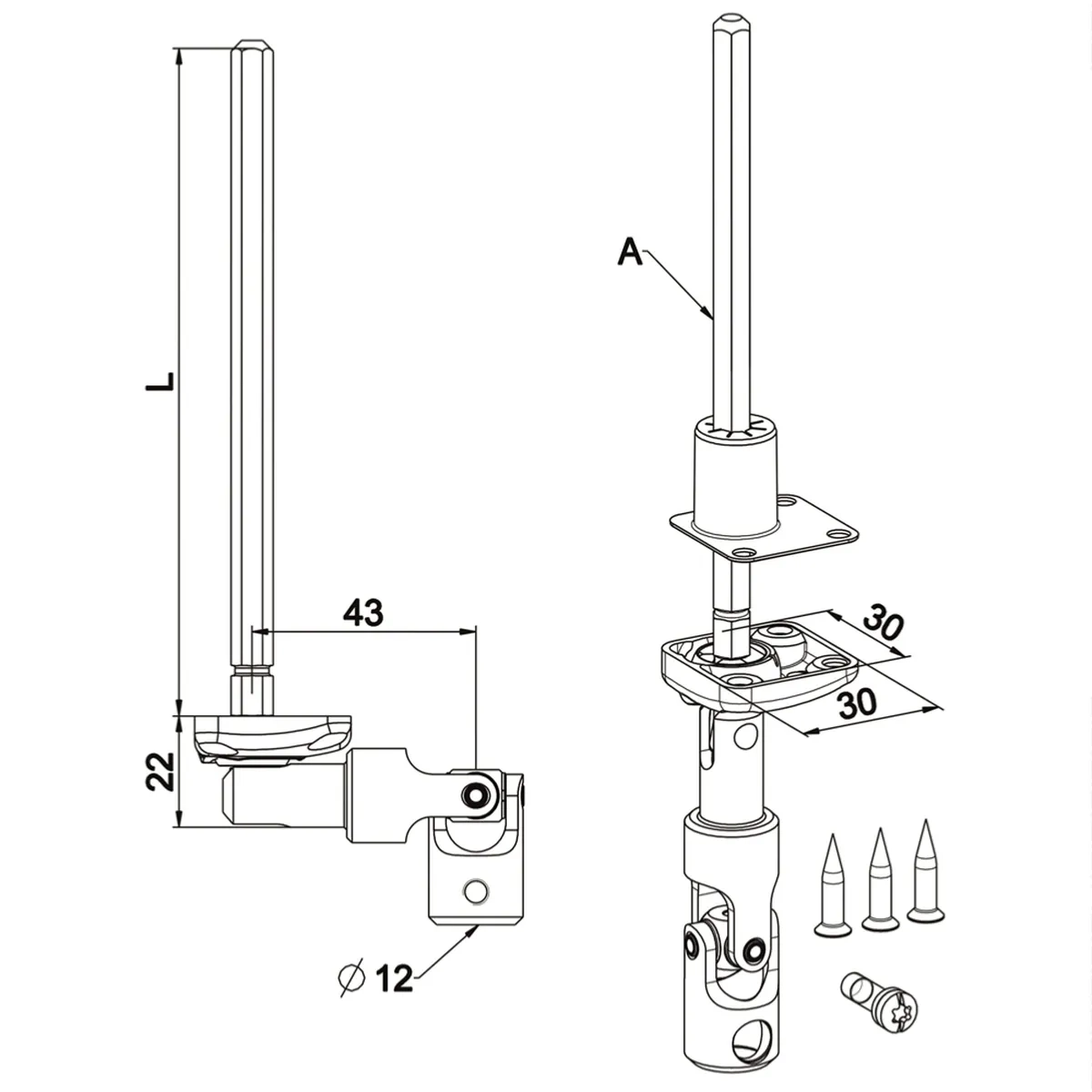 L
43
22
$\varnothing$ 12
A
30
30