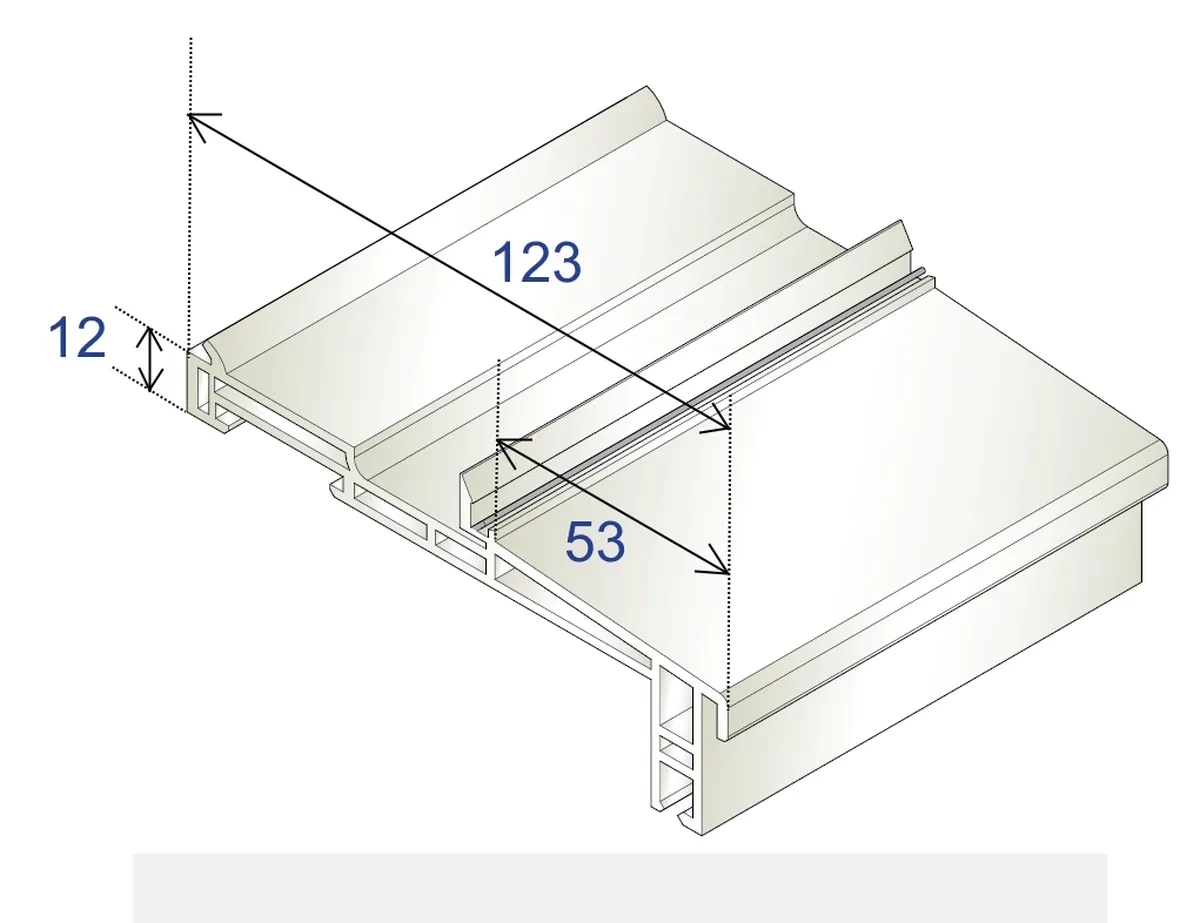 123

12

53